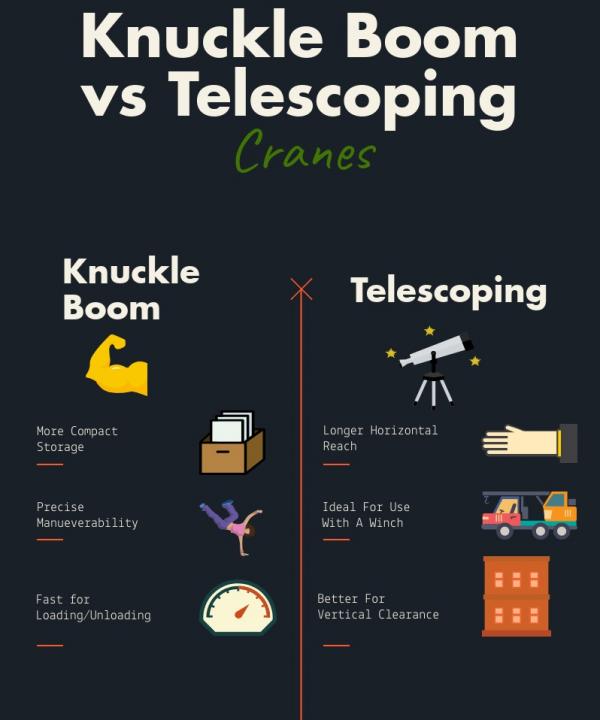 Knuckle Boom vs Telescoping

Cranes

Knuckle Boom

More Compact Storage

Precise Manueverability

Fast for Loading/Unloading

Telescoping

Longer Horizontal Reach

Ideal For Use With A Winch

Better For Vertical Clearance